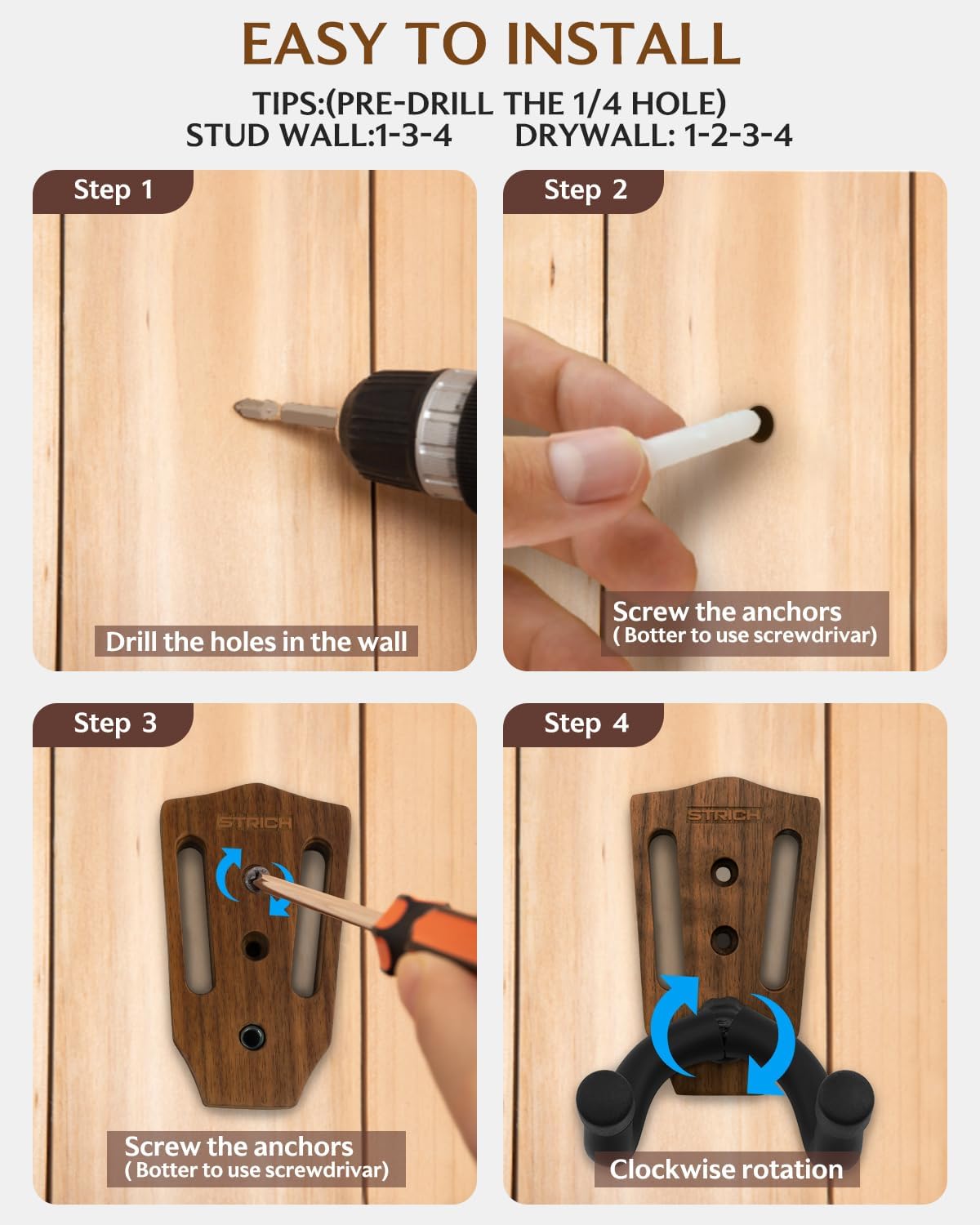 EASY TO INSTALL

TIPS:(PRE-DRILL THE 1/4 HOLE)
STUD WALL:1-3-4 DRYWALL: 1-2-3-4

Step 1

Drill the holes in the wall

Step 2

Screw the anchors
( Botter to use screwdrivar)

Step 3

STRICH

Screw the anchors
( Botter to use screwdrivar)

Step 4

STRICH

Clockwise rotation